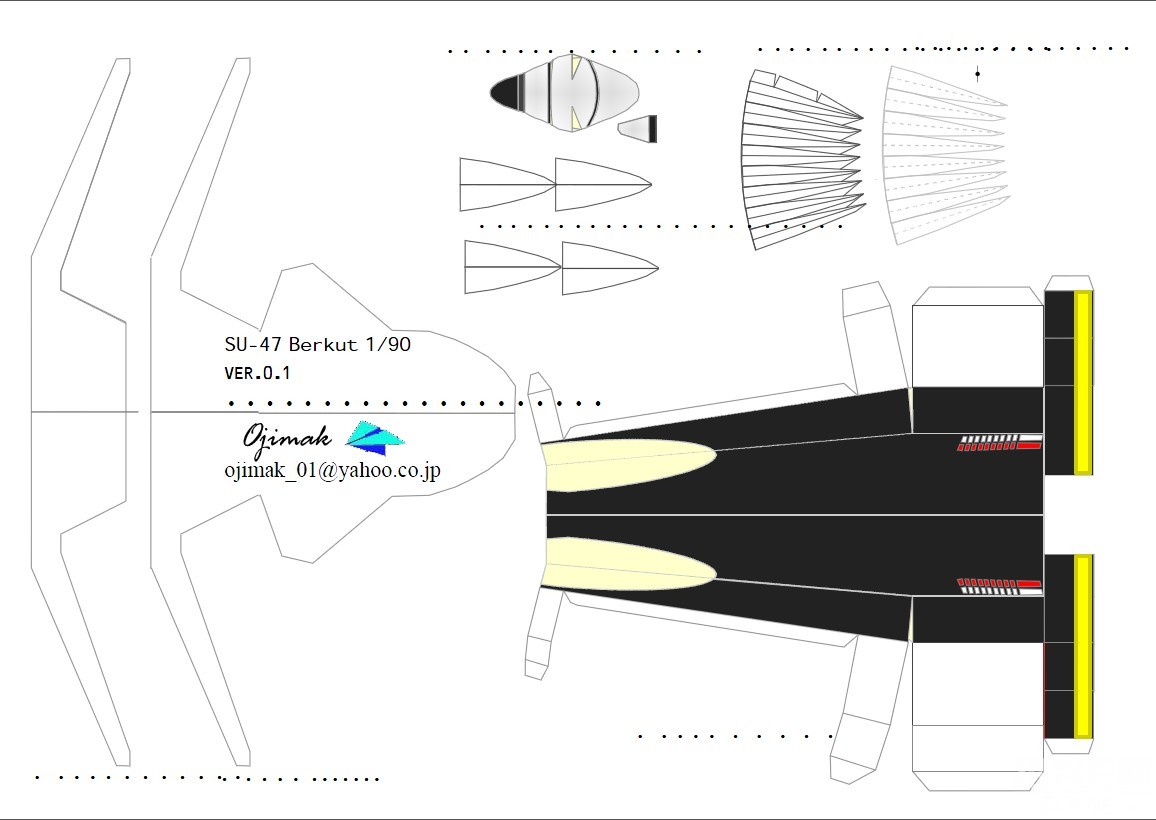 SU-47 Berkut 1/90
VER.0.1

Ojimak
ojimak_01@yahoo.co.jp